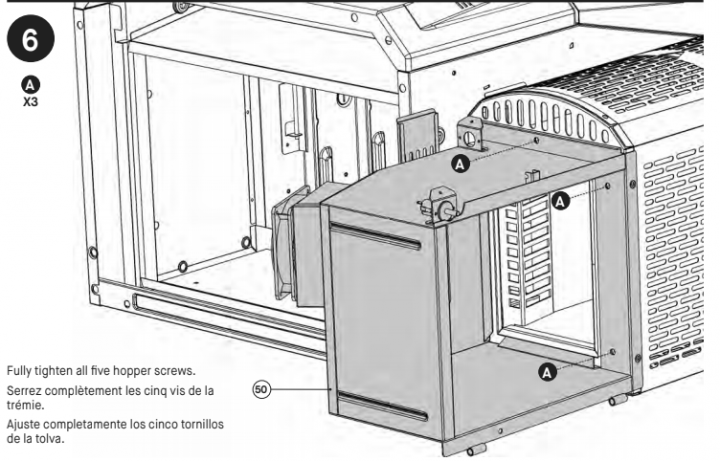 6

A
X3

A

A

A

50

Fully tighten all five hopper screws.

Serrez complètement les cinq vis de la trémie.

Ajuste completamente los cinco tornillos de la tolva.